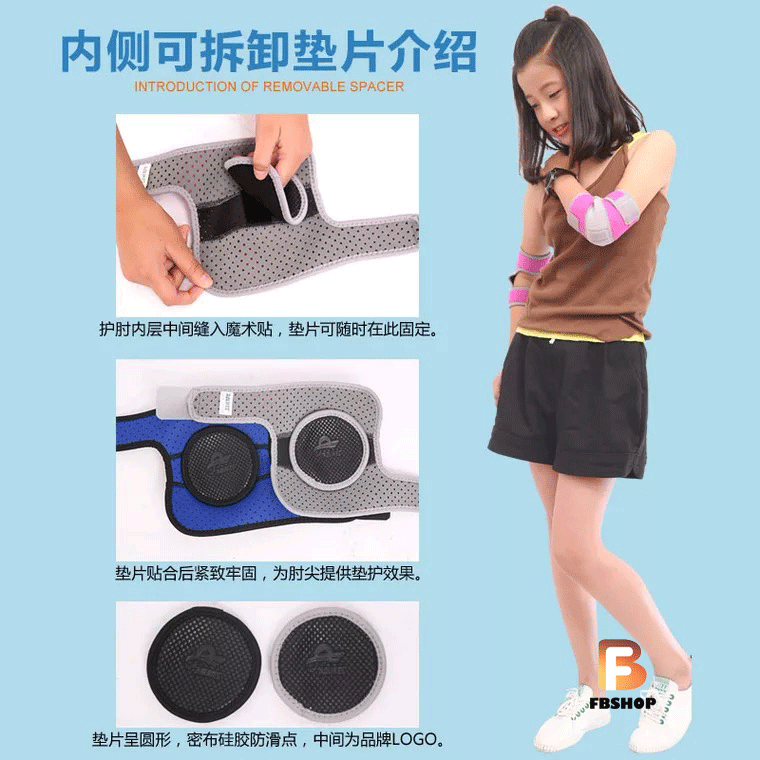 内侧可拆卸垫片介绍
INTRODUCTION OF REMOVABLE SPACER

护肘内层中间缝入魔术贴，垫片可随时在此固定。

垫片贴合后紧致牢固，为肘尖提供垫护效果。

垫片呈圆形，密布硅胶防滑点，中间为品牌LOGO。

FBSHOP