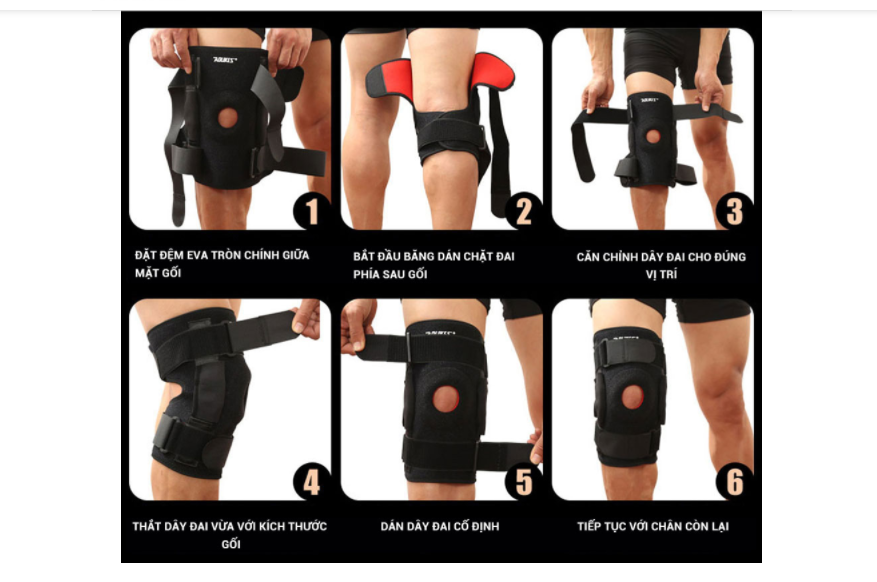 AOLIKES

1

ĐẶT ĐỆM EVA TRÒN CHÍNH GIỮA MẶT GỐI

2

BẮT ĐẦU BĂNG DÁN CHẶT ĐAI PHÍA SAU GỐI

AOLIKES

3

CĂN CHỈNH DÂY ĐAI CHO ĐÚNG VỊ TRÍ

4

THẮT DÂY ĐAI VỪA VỚI KÍCH THƯỚC GỐI

AOLIKES

5

DÁN DÂY ĐAI CỐ ĐỊNH

6

TIẾP TỤC VỚI CHÂN CÒN LẠI